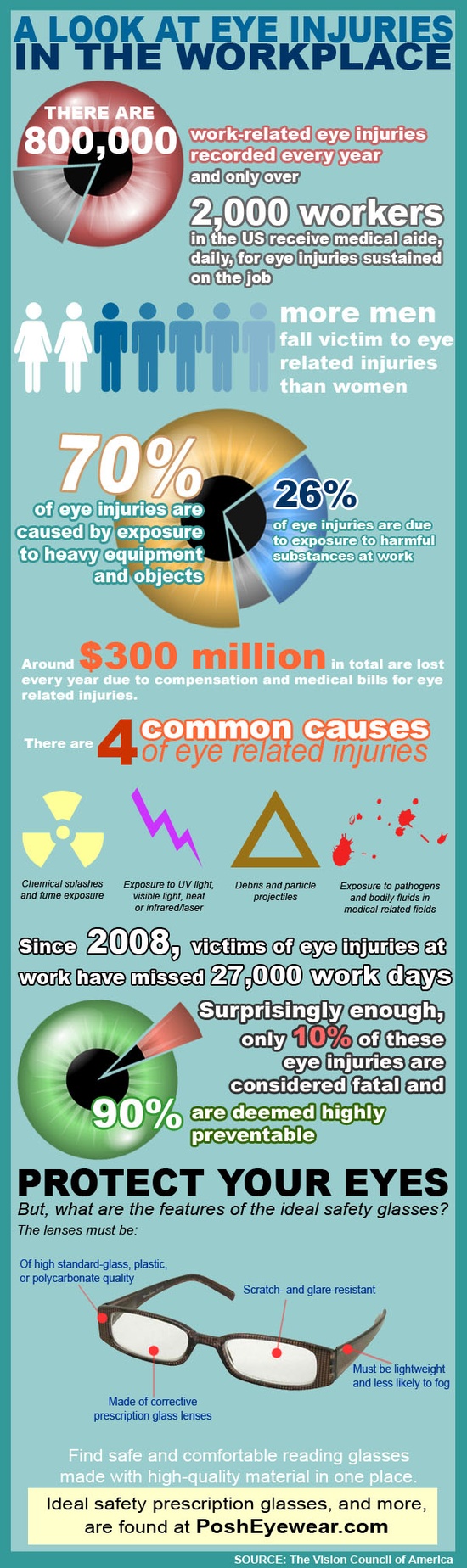 A LOOK AT EYE INJURIES IN THE WORKPLACE

THERE ARE 800,000 work-related eye injuries recorded every year and only over

2,000 workers in the US receive medical aide, daily, for eye injuries sustained on the job

more men fall victim to eye related injuries than women

70% of eye injuries are caused by exposure to heavy equipment and objects

26% of eye injuries are due to exposure to harmful substances at work

Around $300 million in total are lost every year due to compensation and medical bills for eye related injuries.

There are 4 common causes of eye related injuries

Chemical splashes and fume exposure

Exposure to UV light, visible light, heat or infrared/laser

Debris and particle projectiles

Exposure to pathogens and bodily fluids in medical-related fields

Since 2008, victims of eye injuries at work have missed 27,000 work days

Surprisingly enough, only 10% of these eye injuries are considered fatal and

90% are deemed highly preventable

PROTECT YOUR EYES

But, what are the features of the ideal safety glasses?

The lenses must be:

Of high standard-glass, plastic, or polycarbonate quality

Scratch- and glare-resistant

Must be lightweight and less likely to fog

Made of corrective prescription glass lenses

Find safe and comfortable reading glasses made with high-quality material in one place.

Ideal safety prescription glasses, and more, are found at PoshEyewear.com

SOURCE: The Vision Council of America